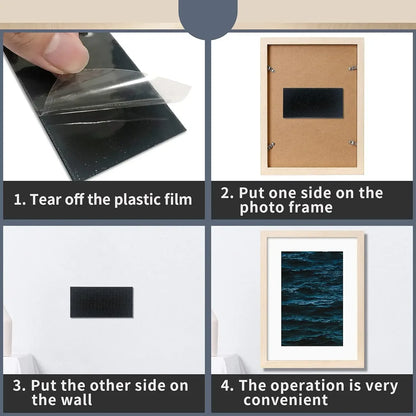 1. Tear off the plastic film

2. Put one side on the photo frame

3. Put the other side on the wall

4. The operation is very convenient